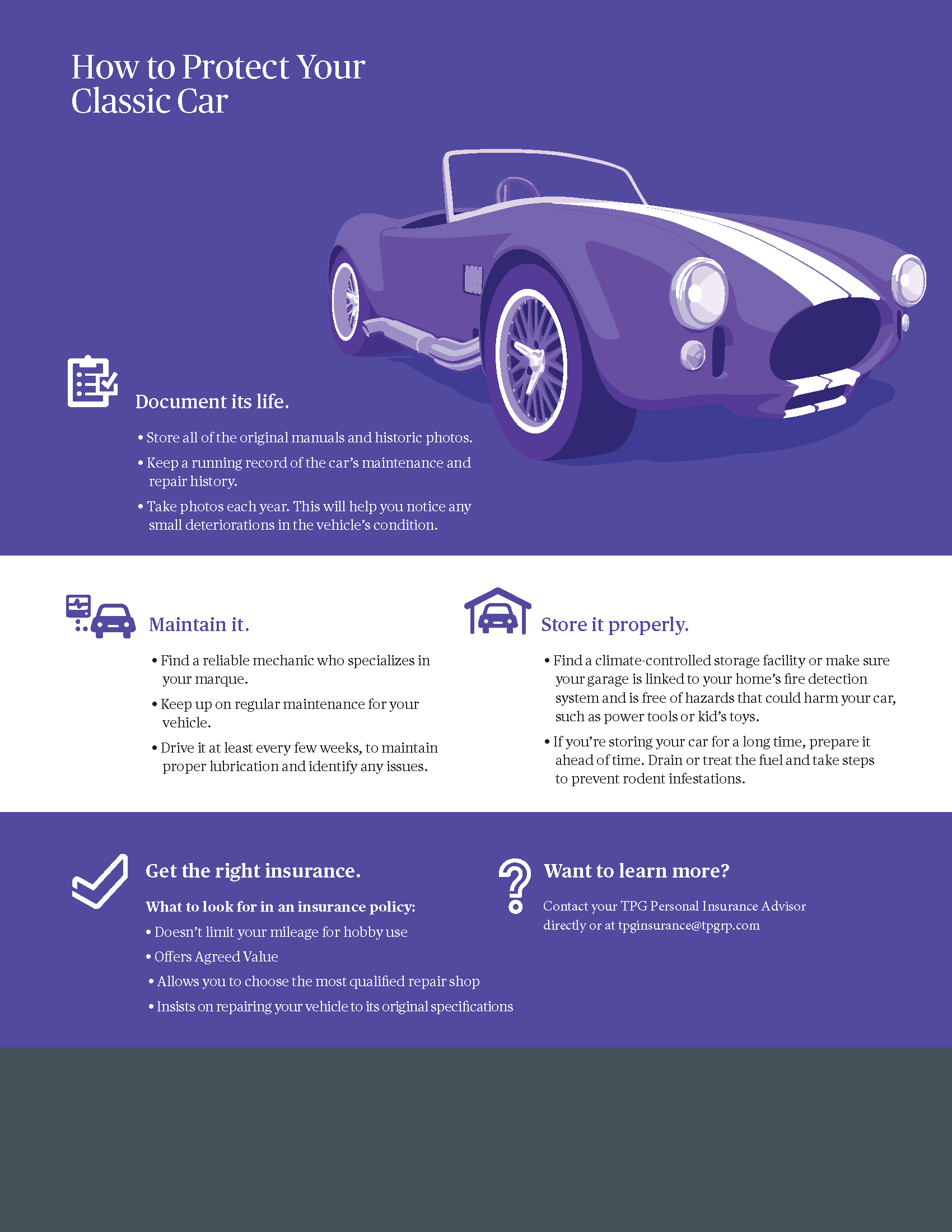 How to Protect Your Classic Car

Document its life.

• Store all of the original manuals and historic photos.

• Keep a running record of the car's maintenance and repair history.

• Take photos each year. This will help you notice any small deteriorations in the vehicle's condition.

Maintain it.

• Find a reliable mechanic who specializes in your marque.

• Keep up on regular maintenance for your vehicle.

• Drive it at least every few weeks, to maintain proper lubrication and identify any issues.

Store it properly.

• Find a climate-controlled storage facility or make sure your garage is linked to your home's fire detection system and is free of hazards that could harm your car, such as power tools or kid's toys.

• If you're storing your car for a long time, prepare it ahead of time. Drain or treat the fuel and take steps to prevent rodent infestations.

Get the right insurance.

What to look for in an insurance policy:

• Doesn't limit your mileage for hobby use

• Offers Agreed Value

• Allows you to choose the most qualified repair shop

• Insists on repairing your vehicle to its original specifications

Want to learn more?

Contact your TPG Personal Insurance Advisor directly or at tpginsurance@tpgrp.com